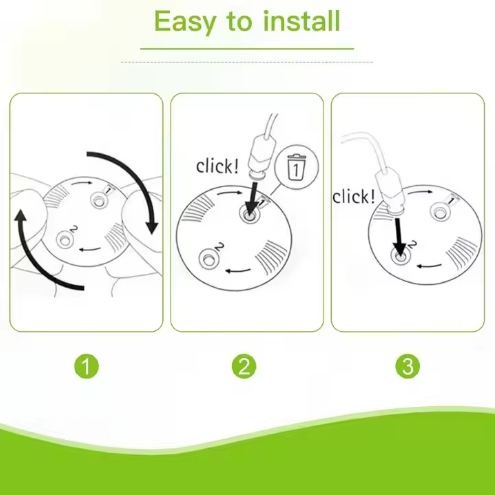 Easy to install

1
2

click!
1
1
2

click!
1
2

1

2

3